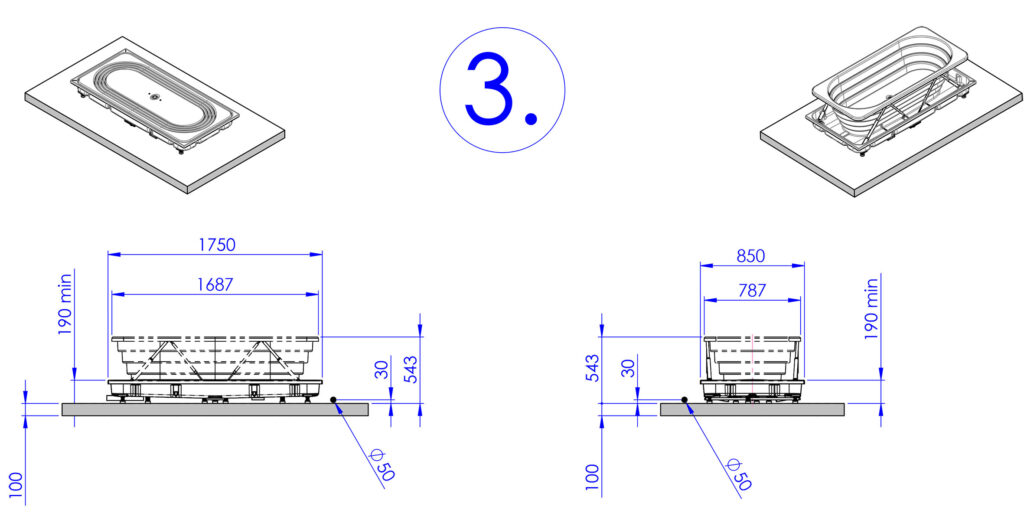 3.

1750

1687

190 min

30

543

100

$\varnothing 50$

850

787

190 min

543

30

100

$\varnothing 50$